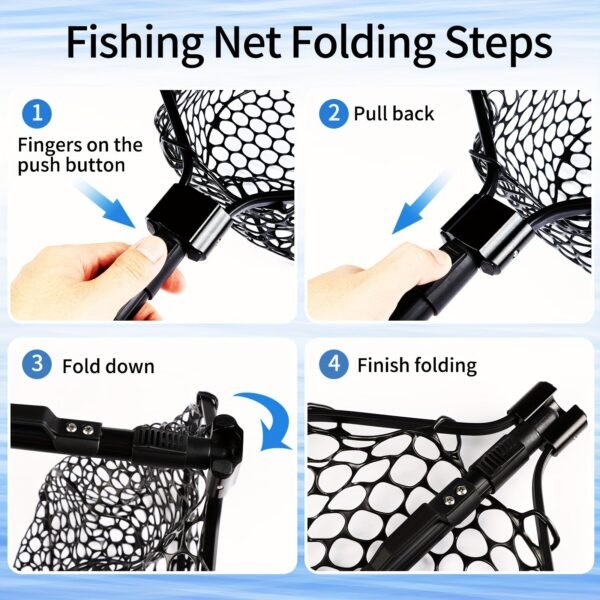 Fishing Net Folding Steps

1 Fingers on the push button

2 Pull back

3 Fold down

4 Finish folding