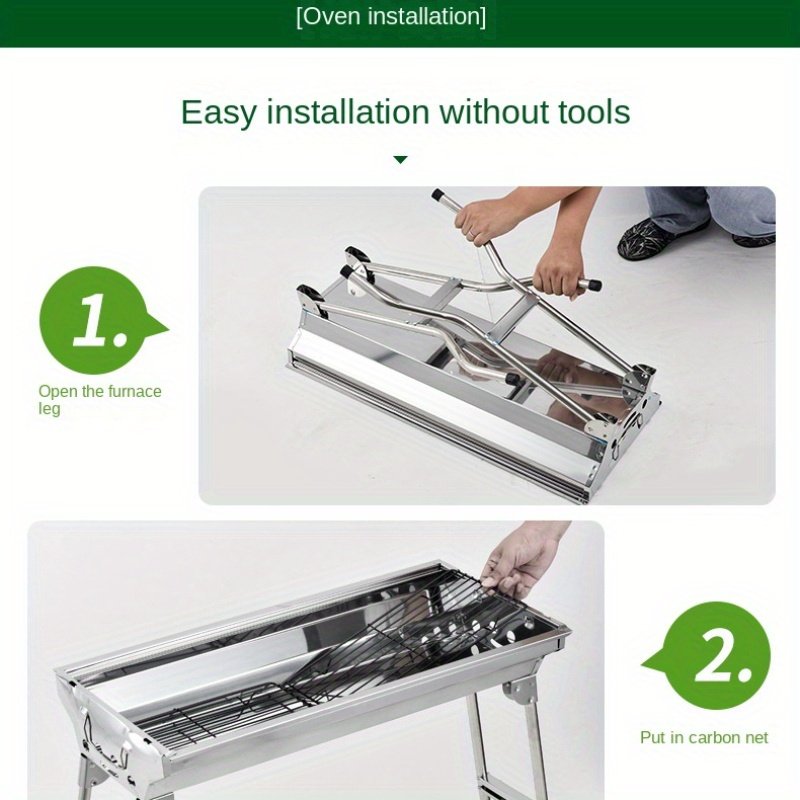 [Oven installation]

Easy installation without tools

1.

Open the furnace leg

2.

Put in carbon net